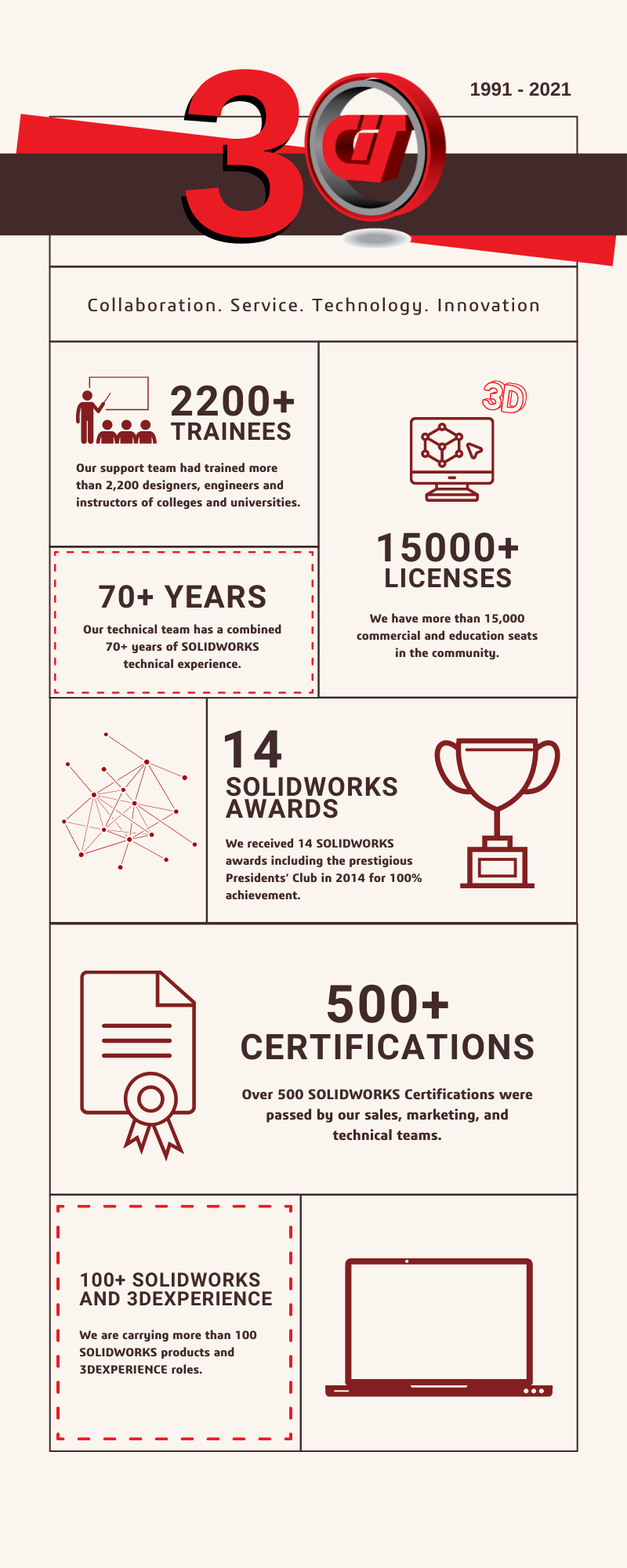 30

1991 - 2021

Collaboration. Service. Technology. Innovation

2200+
TRAINEES

Our support team had trained more than 2,200 designers, engineers and instructors of colleges and universities.

3D

15000+
LICENSES

We have more than 15,000 commercial and education seats in the community.

70+ YEARS

Our technical team has a combined 70+ years of SOLIDWORKS technical experience.

14
SOLIDWORKS AWARDS

We received 14 SOLIDWORKS awards including the prestigious Presidents' Club in 2014 for 100% achievement.

500+
CERTIFICATIONS

Over 500 SOLIDWORKS Certifications were passed by our sales, marketing, and technical teams.

100+ SOLIDWORKS AND 3DEXPERIENCE

We are carrying more than 100 SOLIDWORKS products and 3DEXPERIENCE roles.